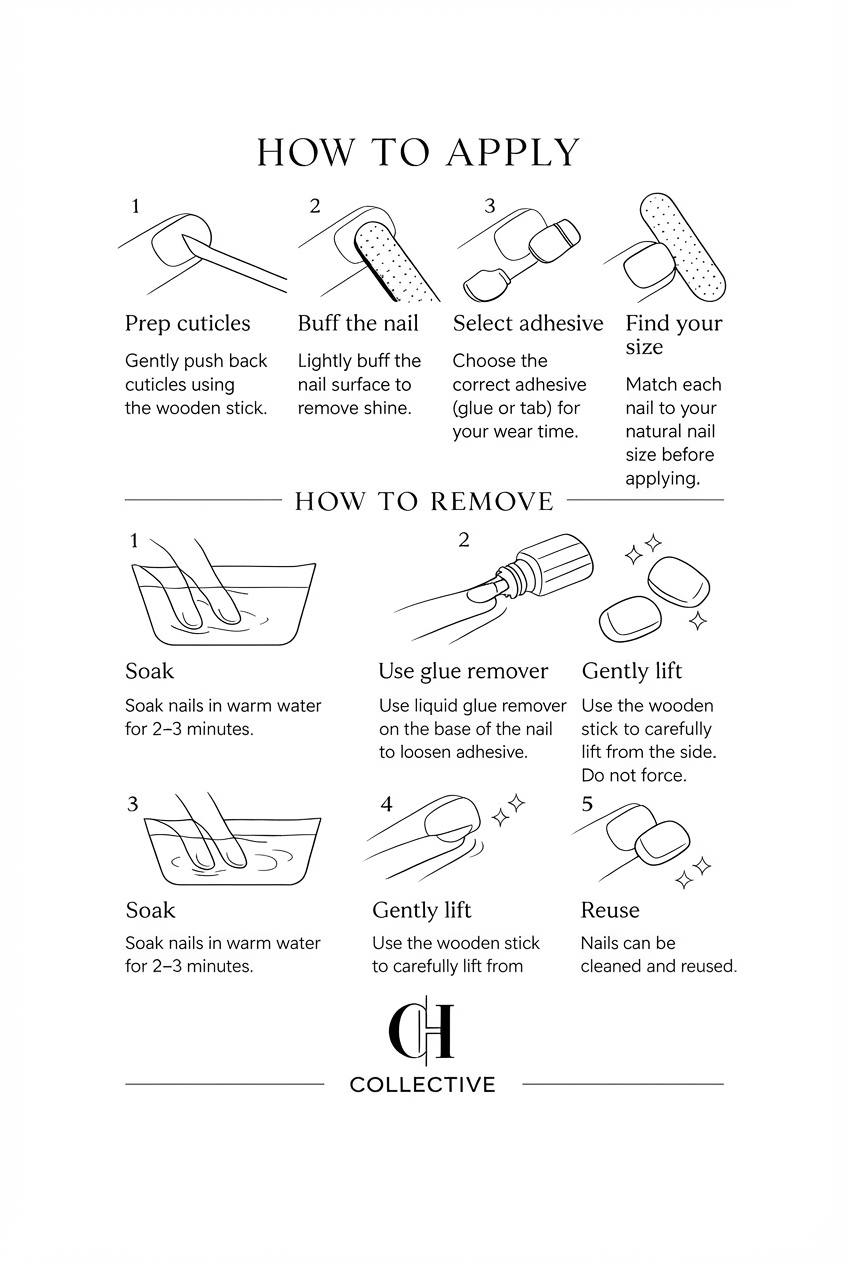 HOW TO APPLY

1

Prep cuticles

Gently push back cuticles using the wooden stick.

2

Buff the nail

Lightly buff the nail surface to remove shine.

3

Select adhesive

Choose the correct adhesive (glue or tab) for your wear time.

Find your size

Match each nail to your natural nail size before applying.

HOW TO REMOVE

1

Soak

Soak nails in warm water for 2–3 minutes.

2

Use glue remover

Use liquid glue remover on the base of the nail to loosen adhesive.

Gently lift

Use the wooden stick to carefully lift from the side. Do not force.

3

Soak

Soak nails in warm water for 2–3 minutes.

4

Gently lift

Use the wooden stick to carefully lift from

5

Reuse

Nails can be cleaned and reused.

CH

COLLECTIVE